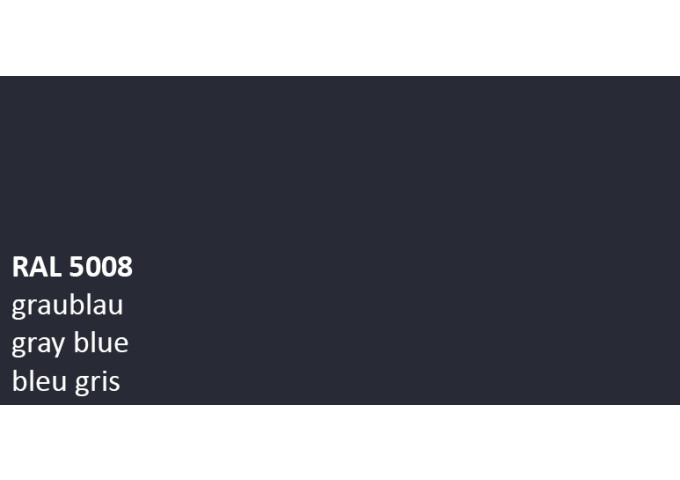 RAL 5008
graublau
gray blue
bleu gris